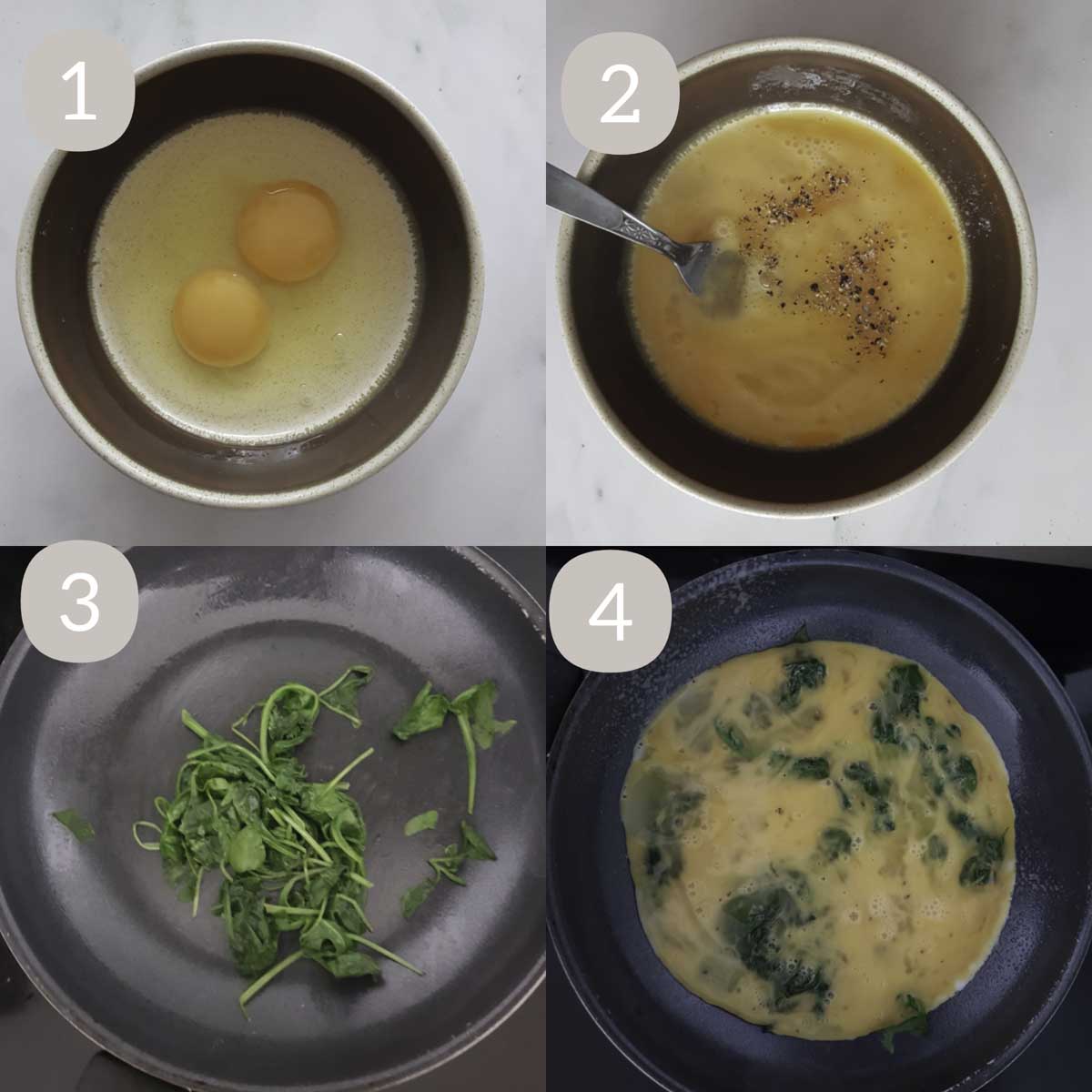 1

2

3

4