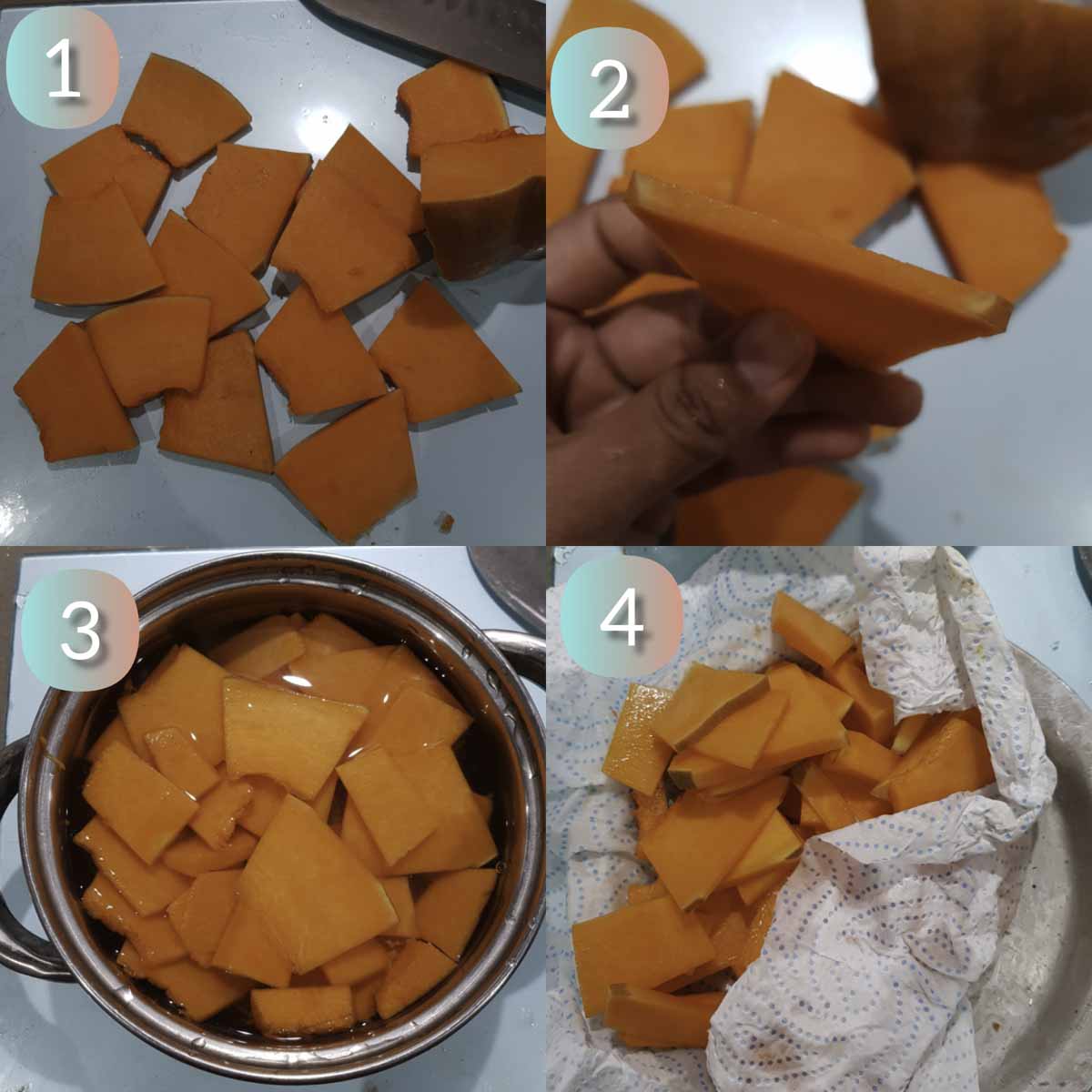 1
2
3
4