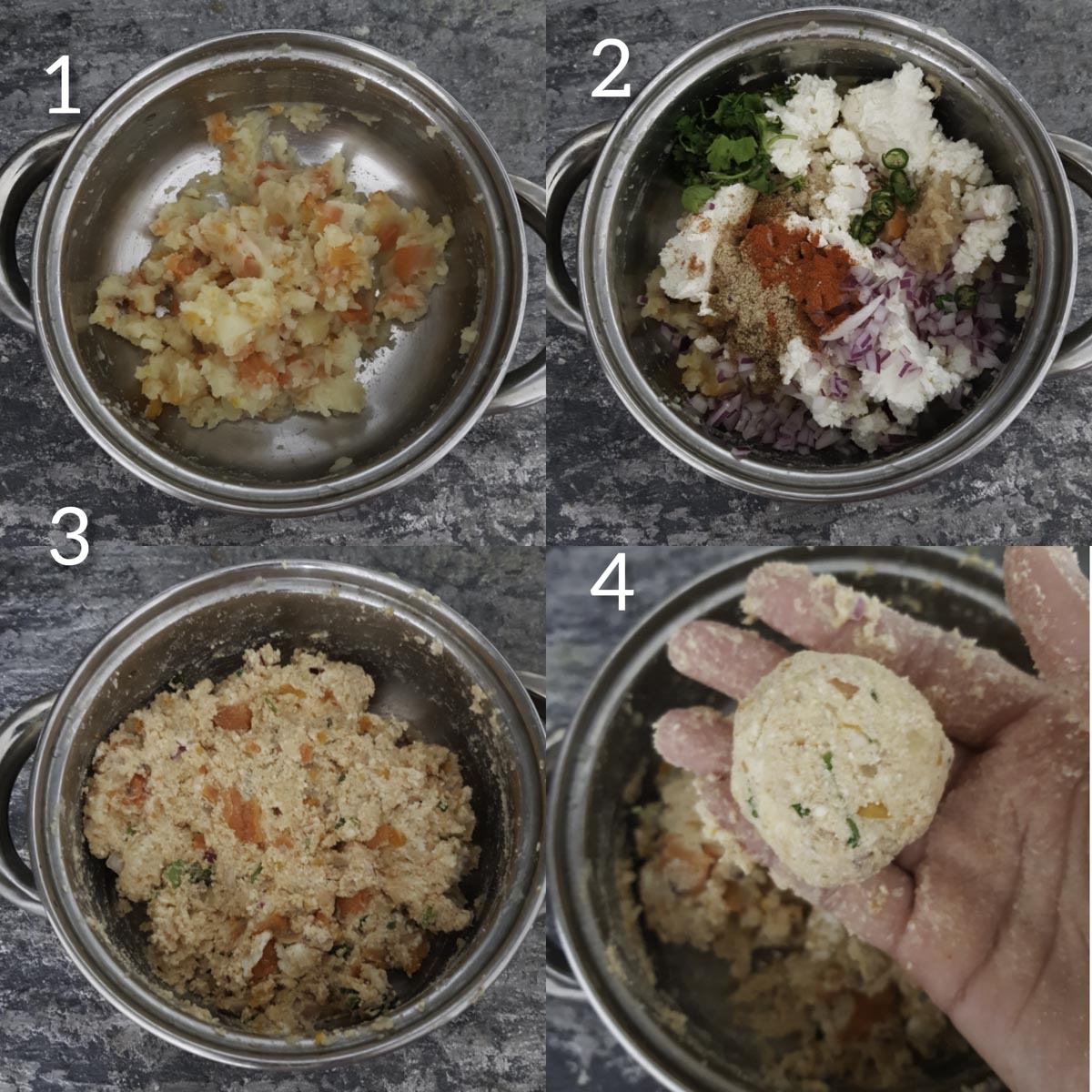 1

2

3

4